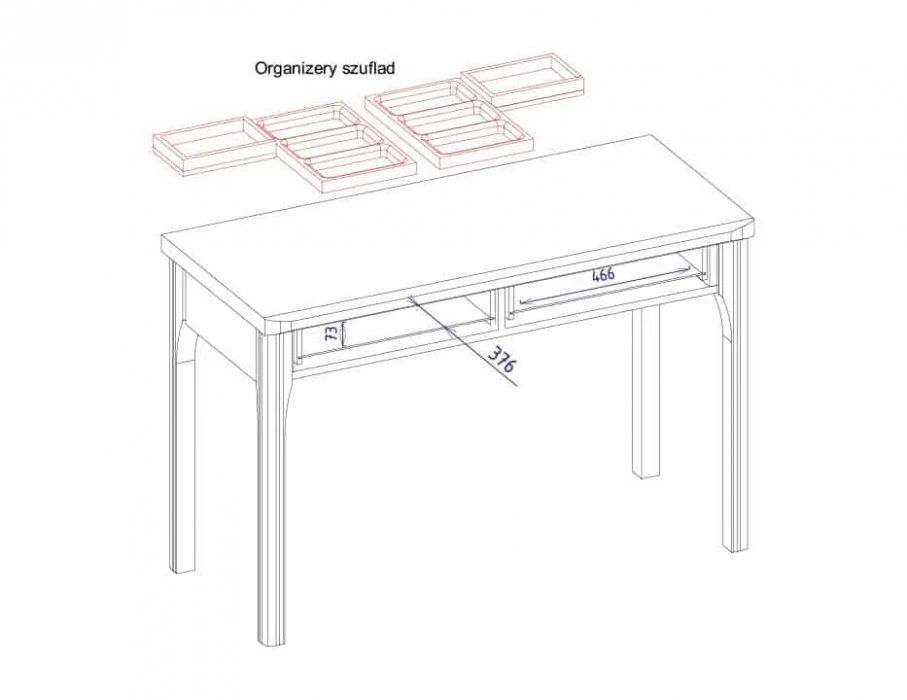 Organizery szuflad

466

73

376